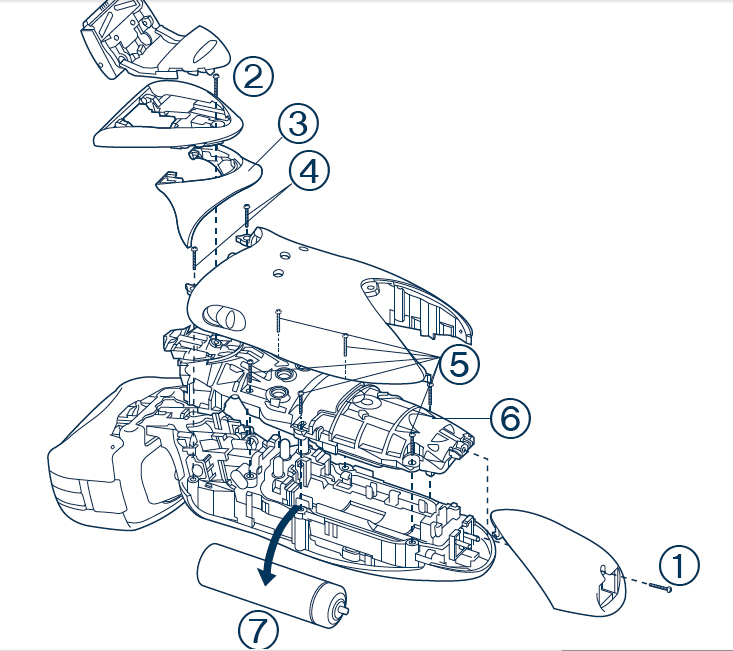 ②
③
④
⑤
⑥
①
⑦